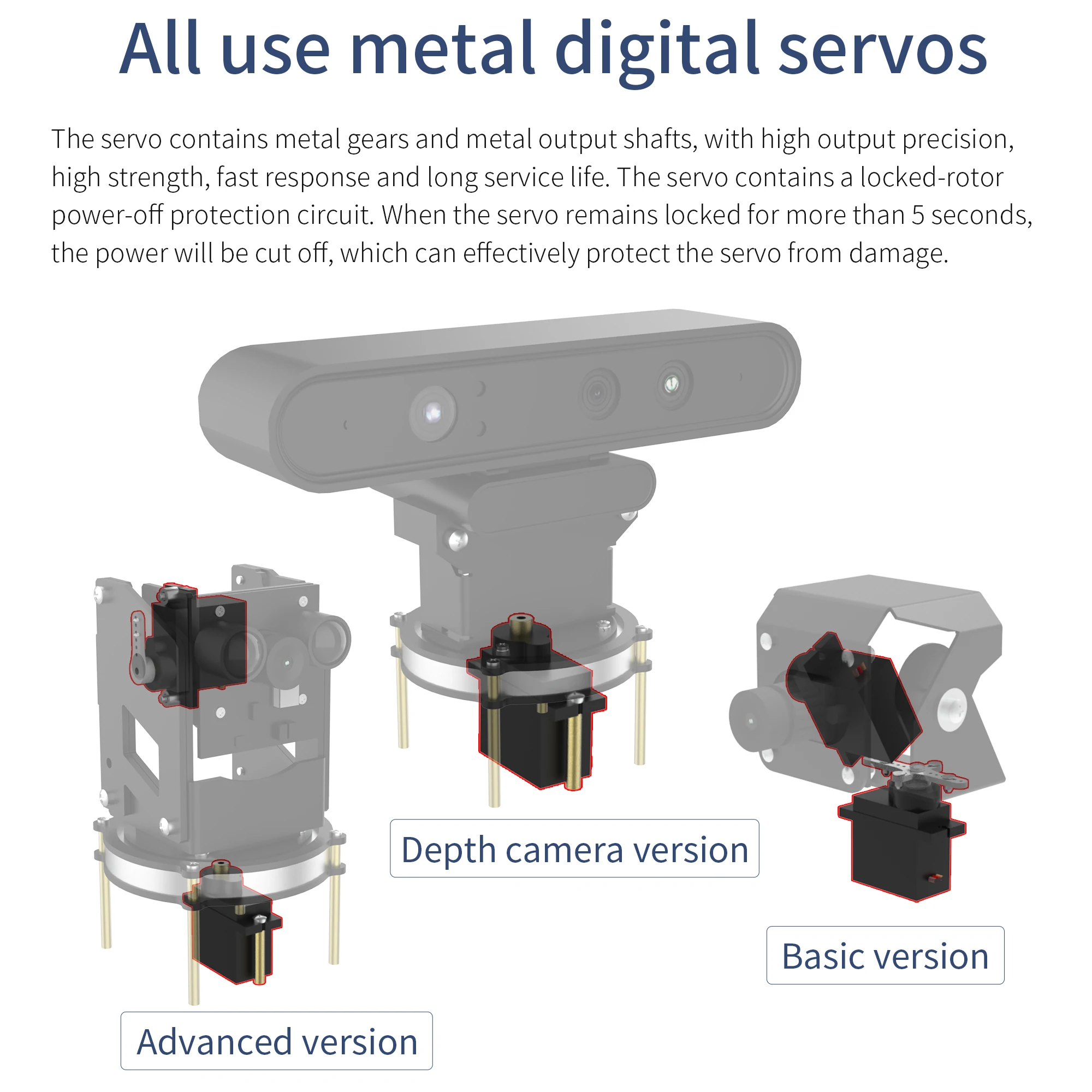 All use metal digital servos

The servo contains metal gears and metal output shafts, with high output precision, high strength, fast response and long service life. The servo contains a locked-rotor power-off protection circuit. When the servo remains locked for more than 5 seconds, the power will be cut off, which can effectively protect the servo from damage.

Depth camera version

Basic version

Advanced version