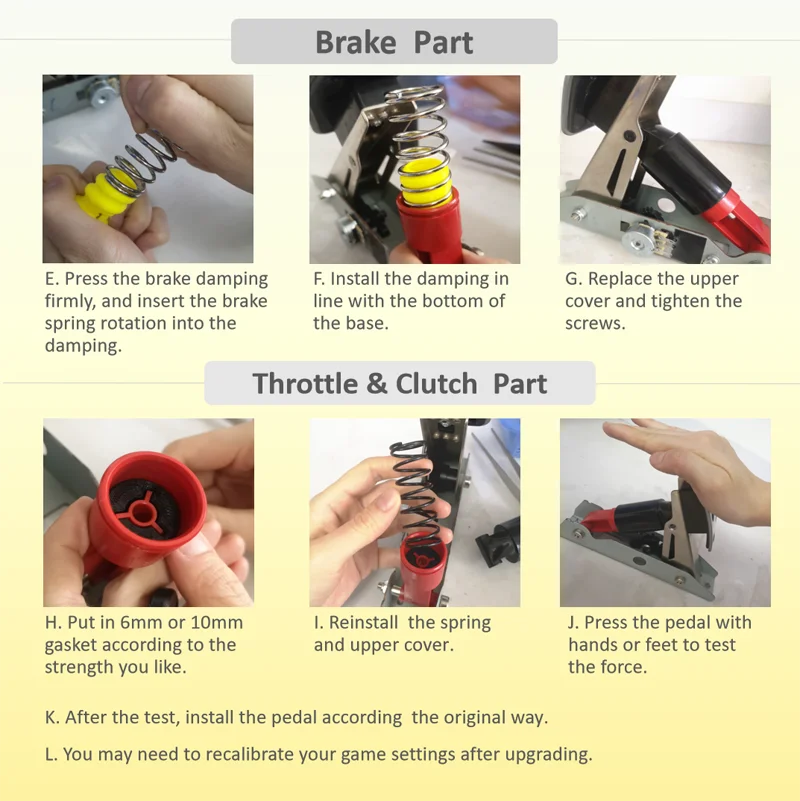 Brake Part

E. Press the brake damping firmly, and insert the brake spring rotation into the damping.

F. Install the damping in line with the bottom of the base.

G. Replace the upper cover and tighten the screws.

Throttle & Clutch Part

H. Put in 6mm or 10mm gasket according to the strength you like.

I. Reinstall the spring and upper cover.

J. Press the pedal with hands or feet to test the force.

K. After the test, install the pedal according the original way.

L. You may need to recalibrate your game settings after upgrading.