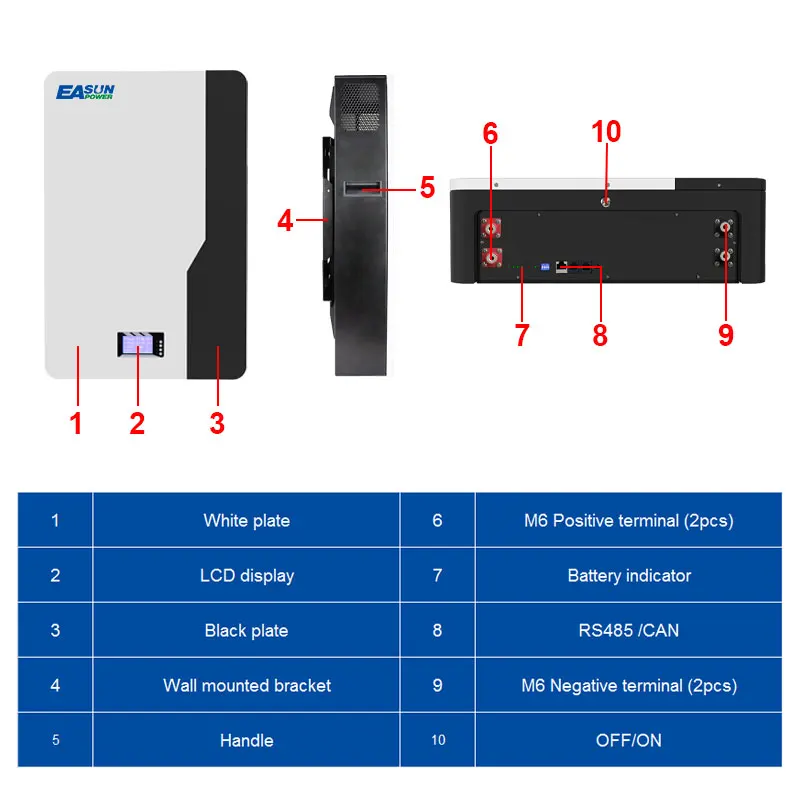 EASUN POWER

1 2 3

4 5

6 10

7 8 9

| 1 | White plate | 6 | M6 Positive terminal (2pcs) |
|---|---|---|---|
| 2 | LCD display | 7 | Battery indicator |
| 3 | Black plate | 8 | RS485 /CAN |
| 4 | Wall mounted bracket | 9 | M6 Negative terminal (2pcs) |
| 5 | Handle | 10 | OFF/ON |