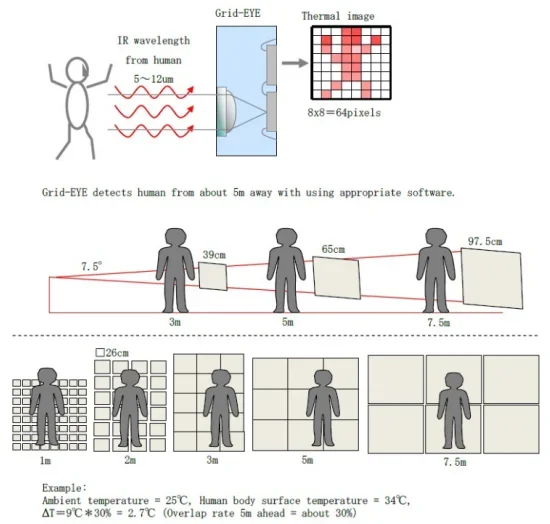 IR wavelength from human 5～12um

Grid-EYE

Thermal image

8x8＝64pixels

Grid-EYE detects human from about 5m away with using appropriate software.

7.5°

39cm

65cm

97.5cm

3m

5m

7.5m

□26cm

1m

2m

3m

5m

7.5m

Example:
Ambient temperature = 25℃, Human body surface temperature = 34℃,
ΔT=9℃＊30% = 2.7℃ (Overlap rate 5m ahead = about 30%)